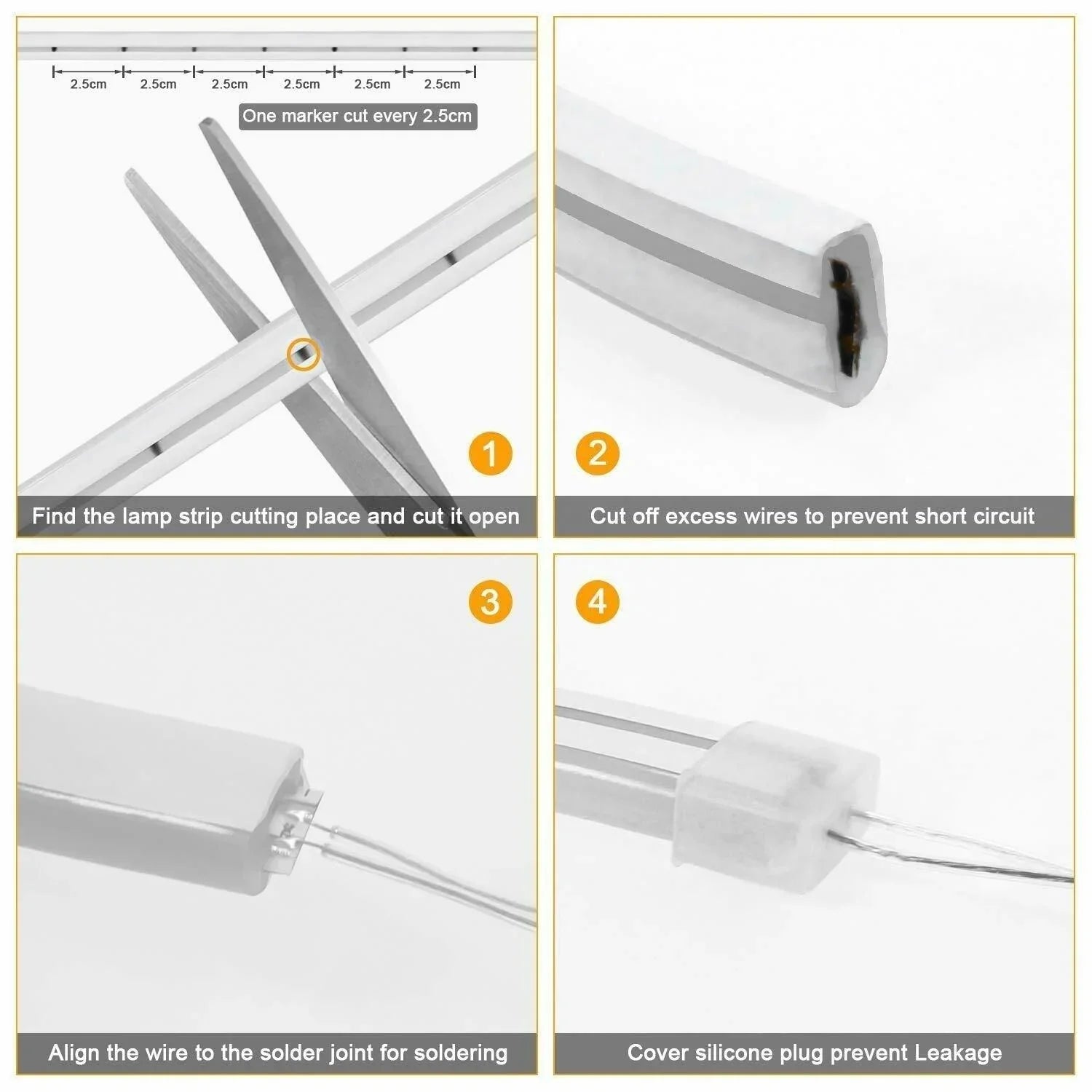 2.5cm 2.5cm 2.5cm 2.5cm 2.5cm 2.5cm

One marker cut every 2.5cm

1

Find the lamp strip cutting place and cut it open

2

Cut off excess wires to prevent short circuit

3

Align the wire to the solder joint for soldering

4

Cover silicone plug prevent Leakage