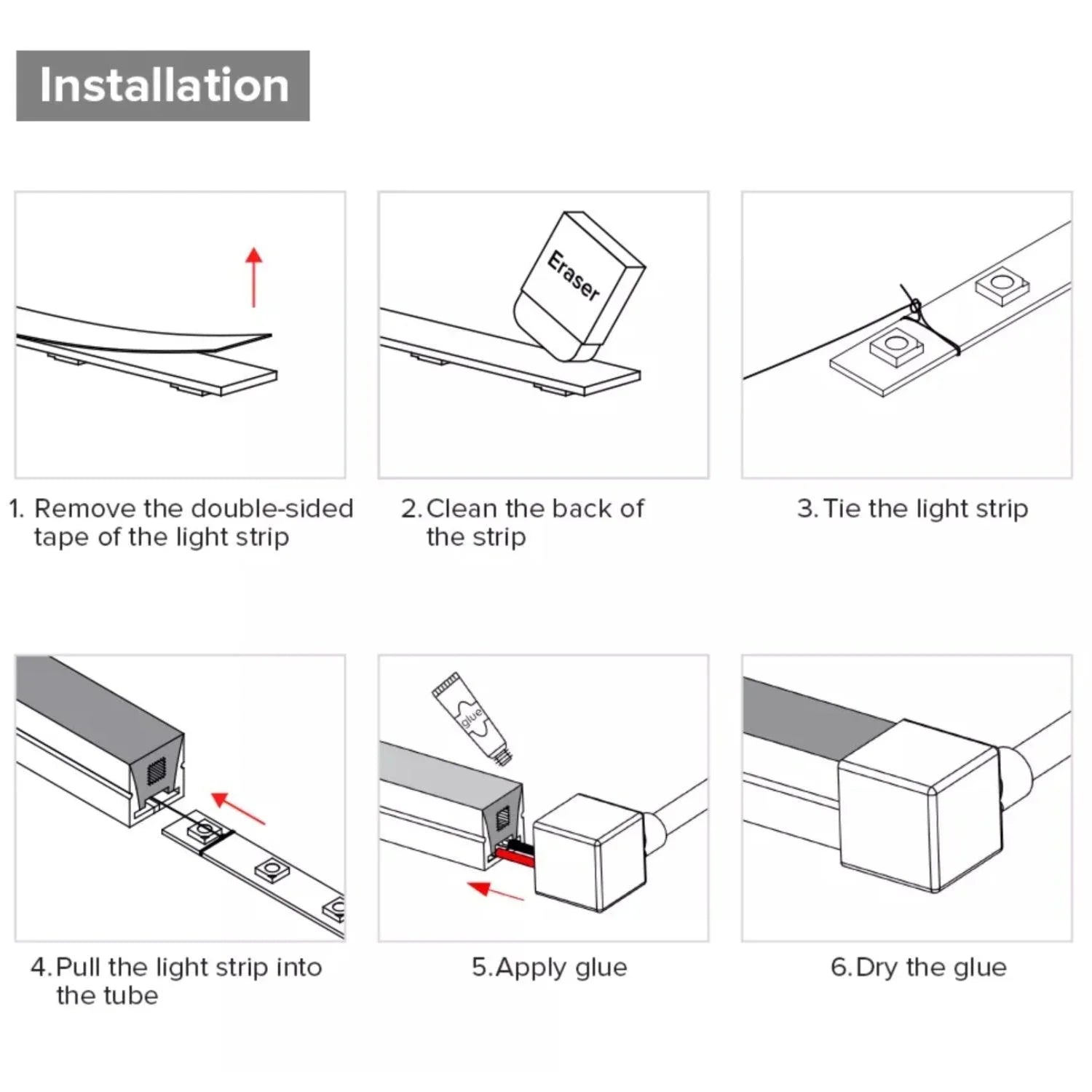 Installation

Eraser

1. Remove the double-sided tape of the light strip

2. Clean the back of the strip

3. Tie the light strip

glue

4. Pull the light strip into the tube

5. Apply glue

6. Dry the glue