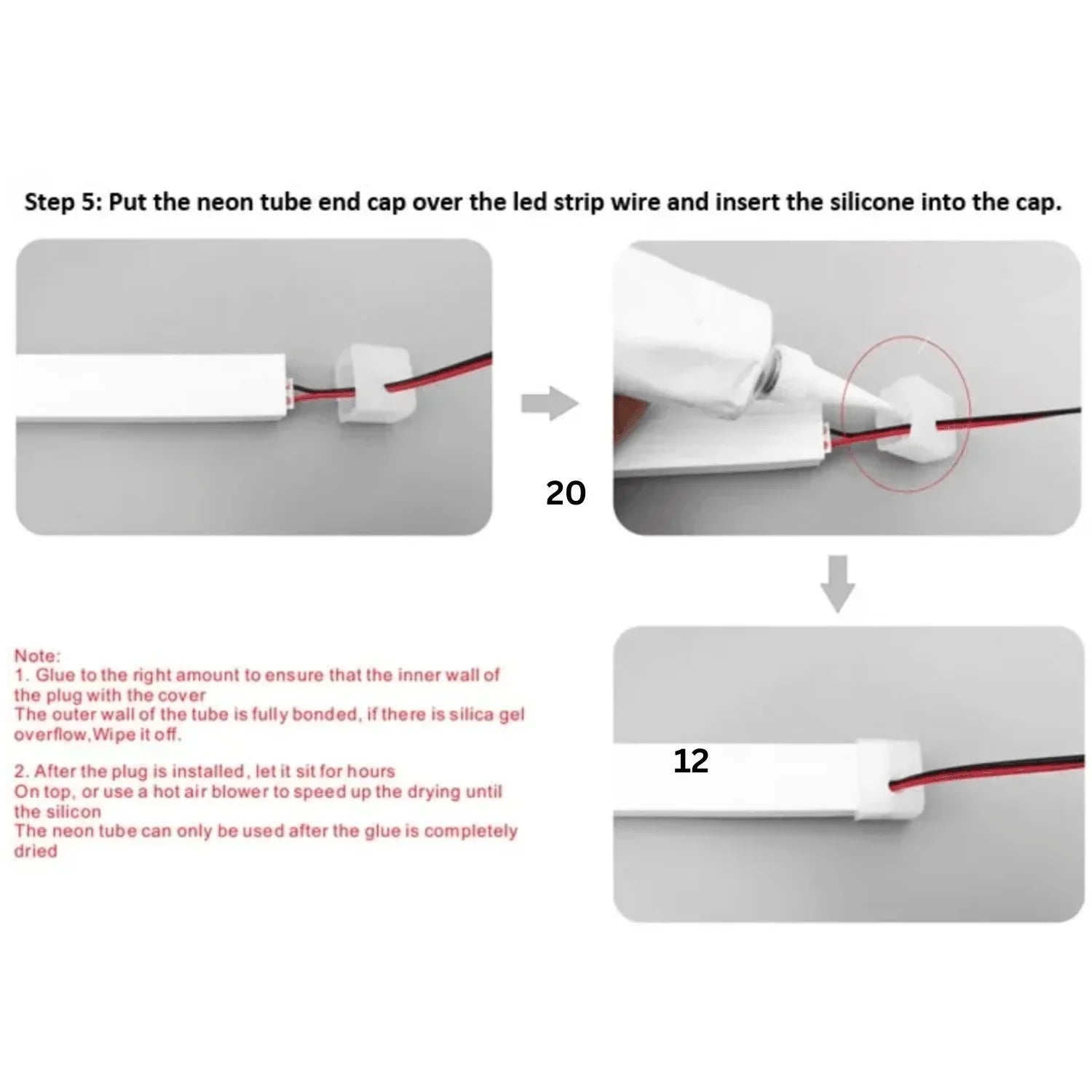 Step 5: Put the neon tube end cap over the led strip wire and insert the silicone into the cap.

20

Note:
1. Glue to the right amount to ensure that the inner wall of the plug with the cover
The outer wall of the tube is fully bonded, if there is silica gel overflow,Wipe it off.

2. After the plug is installed, let it sit for hours
On top, or use a hot air blower to speed up the drying until the silicon
The neon tube can only be used after the glue is completely dried

12