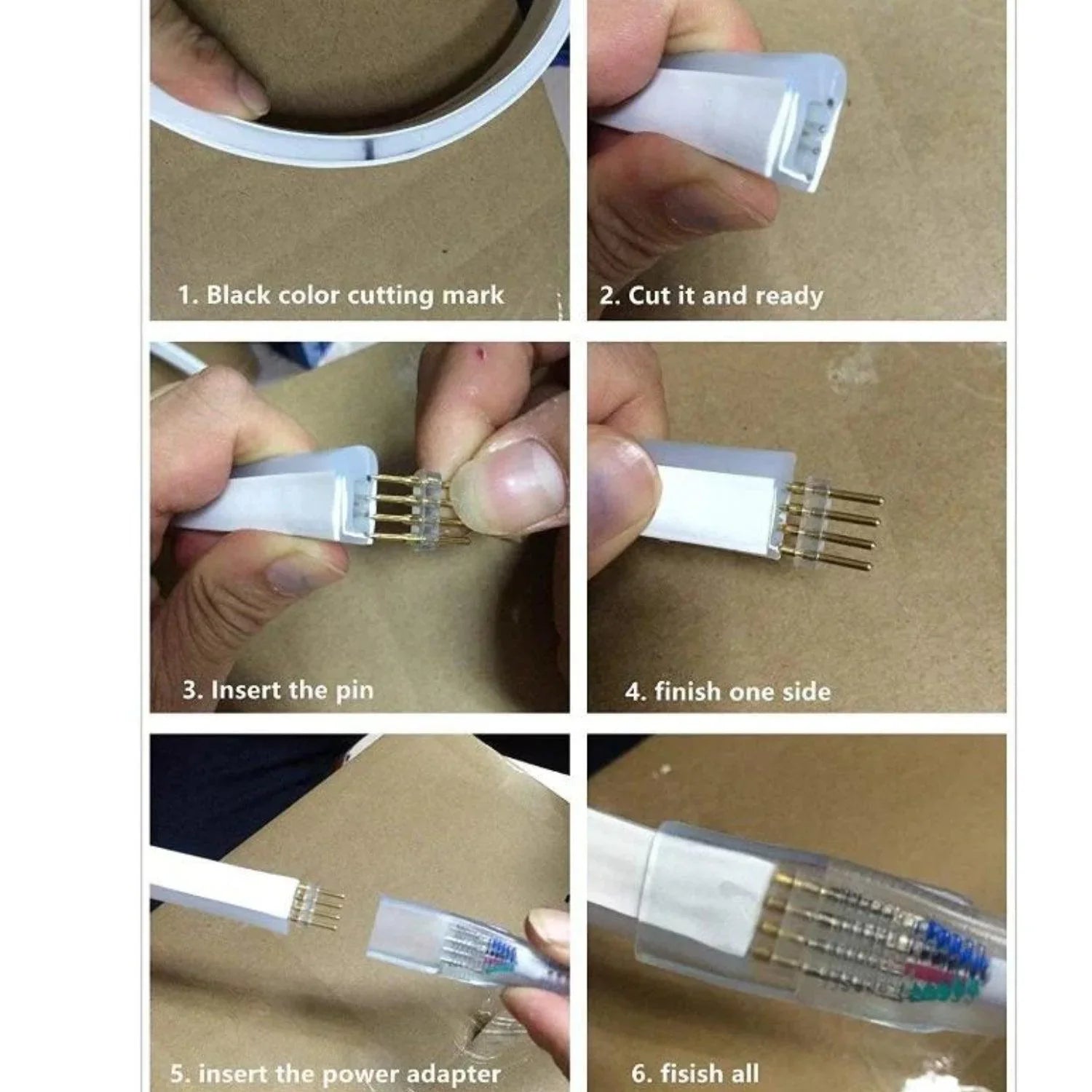 1. Black color cutting mark

2. Cut it and ready

3. Insert the pin

4. finish one side

5. insert the power adapter

6. fisish all