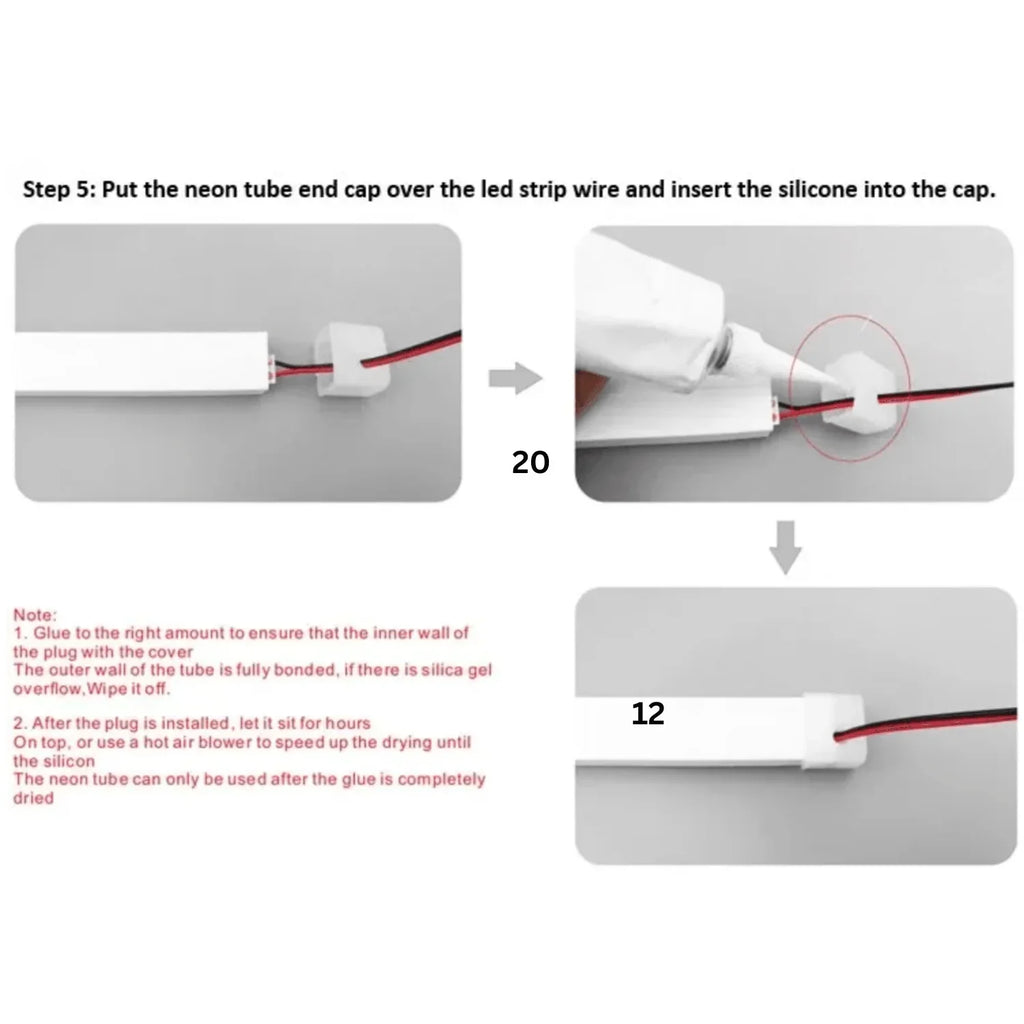 Step 5: Put the neon tube end cap over the led strip wire and insert the silicone into the cap.

20

Note:
1. Glue to the right amount to ensure that the inner wall of the plug with the cover
The outer wall of the tube is fully bonded, if there is silica gel overflow,Wipe it off.

2. After the plug is installed, let it sit for hours
On top, or use a hot air blower to speed up the drying until the silicon
The neon tube can only be used after the glue is completely dried

12